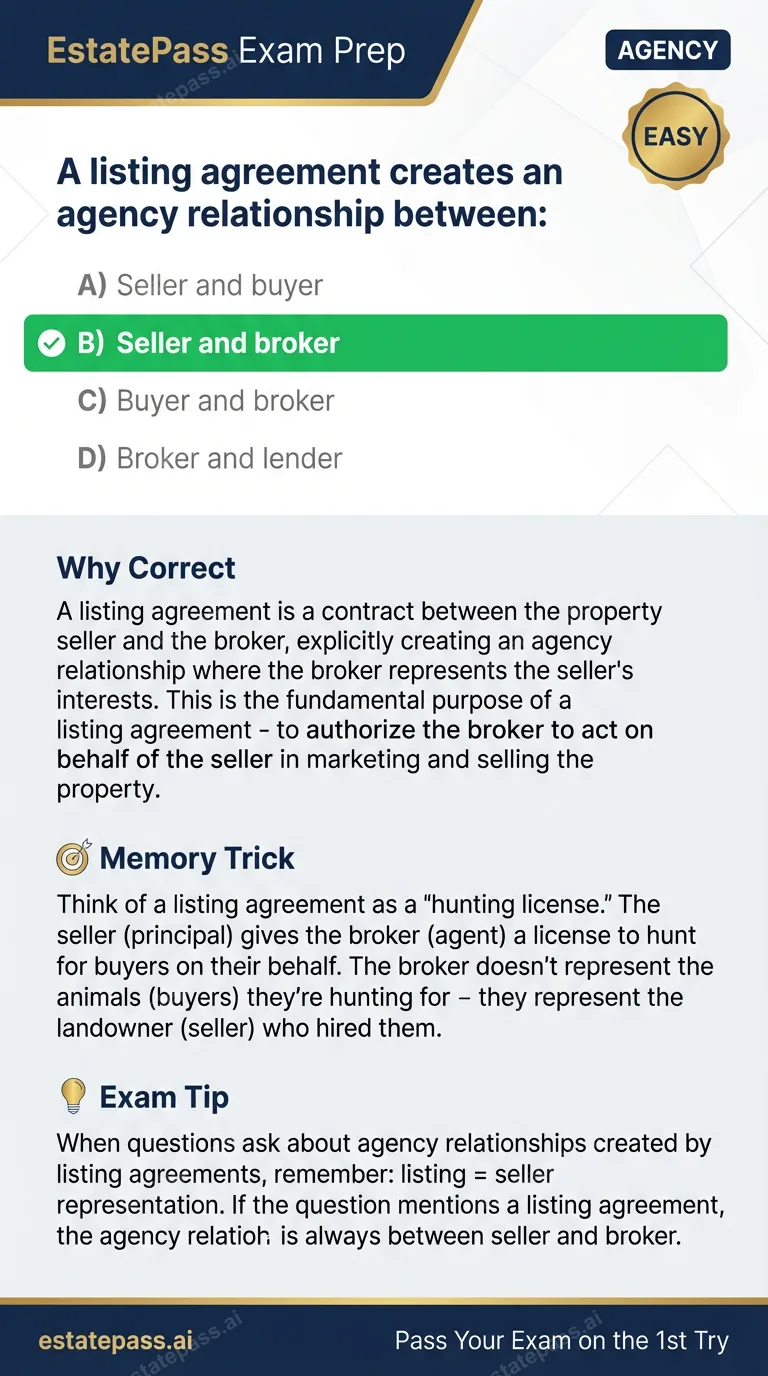 EstatePass Exam Prep

AGENCY

EASY

A listing agreement creates an agency relationship between:

A) Seller and buyer

B) Seller and broker

C) Buyer and broker

D) Broker and lender

Why Correct

A listing agreement is a contract between the property seller and the broker, explicitly creating an agency relationship where the broker represents the seller's interests. This is the fundamental purpose of a listing agreement - to authorize the broker to act on behalf of the seller in marketing and selling the property.

Memory Trick

Think of a listing agreement as a "hunting license." The seller (principal) gives the broker (agent) a license to hunt for buyers on their behalf. The broker doesn't represent the animals (buyers) they're hunting for – they represent the landowner (seller) who hired them.

Exam Tip

When questions ask about agency relationships created by listing agreements, remember: listing = seller representation. If the question mentions a listing agreement, the agency relatioh is always between seller and broker.

estatepass.ai

Pass Your Exam on the 1st Try