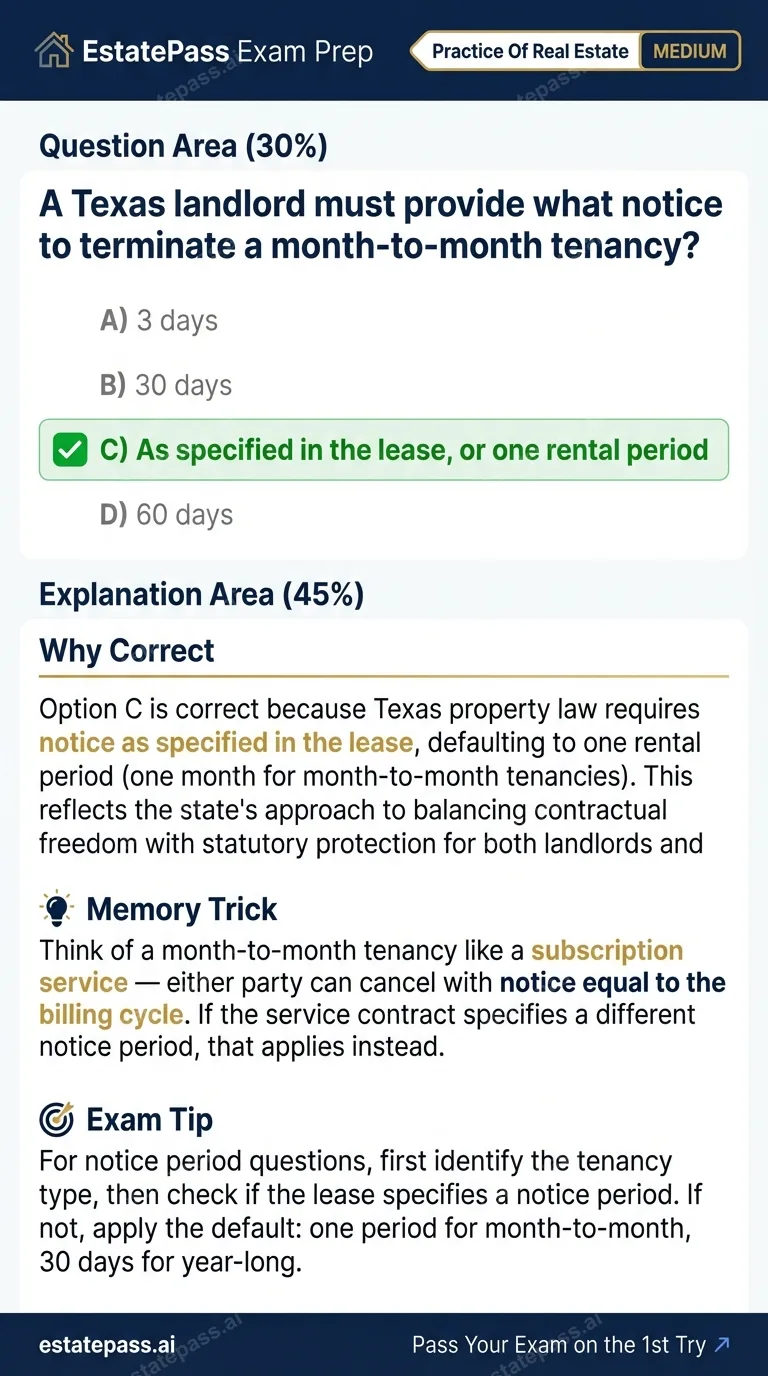 EstatePass Exam Prep

Practice Of Real Estate MEDIUM

Question Area (30%)

A Texas landlord must provide what notice to terminate a month-to-month tenancy?

A) 3 days

B) 30 days

C) As specified in the lease, or one rental period

D) 60 days

Explanation Area (45%)

Why Correct

Option C is correct because Texas property law requires notice as specified in the lease, defaulting to one rental period (one month for month-to-month tenancies). This reflects the state's approach to balancing contractual freedom with statutory protection for both landlords and

Memory Trick

Think of a month-to-month tenancy like a subscription service — either party can cancel with notice equal to the billing cycle. If the service contract specifies a different notice period, that applies instead.

Exam Tip

For notice period questions, first identify the tenancy type, then check if the lease specifies a notice period. If not, apply the default: one period for month-to-month, 30 days for year-long.

estatepass.ai

Pass Your Exam on the 1st Try ↗