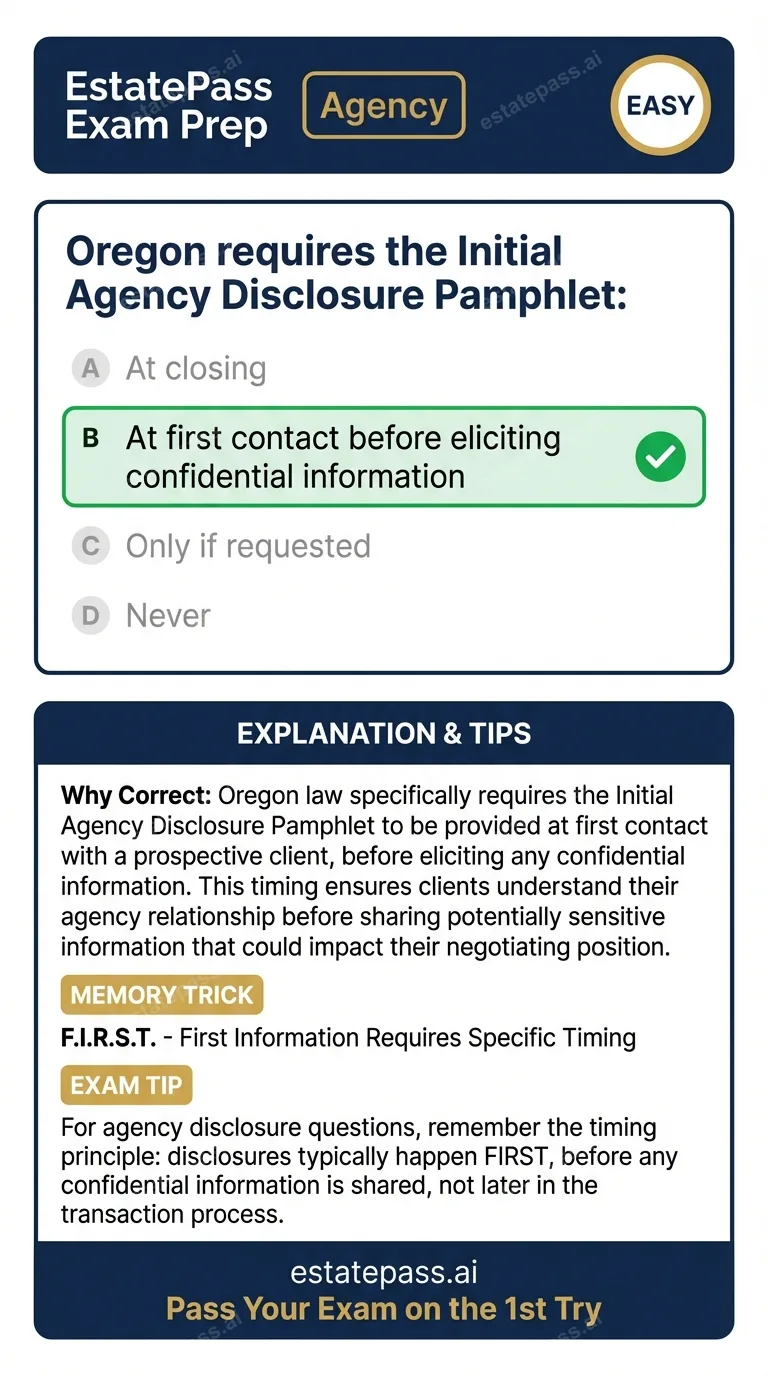 EstatePass Exam Prep

Agency

estatepass.ai

EASY

Oregon requires the Initial Agency Disclosure Pamphlet:

A At closing

B At first contact before eliciting confidential information

C Only if requested

D Never

EXPLANATION & TIPS

Why Correct: Oregon law specifically requires the Initial Agency Disclosure Pamphlet to be provided at first contact with a prospective client, before eliciting any confidential information. This timing ensures clients understand their agency relationship before sharing potentially sensitive information that could impact their negotiating position.

MEMORY TRICK

F.I.R.S.T. - First Information Requires Specific Timing

EXAM TIP

For agency disclosure questions, remember the timing principle: disclosures typically happen FIRST, before any confidential information is shared, not later in the transaction process.

estatepass.ai

Pass Your Exam on the 1st Try