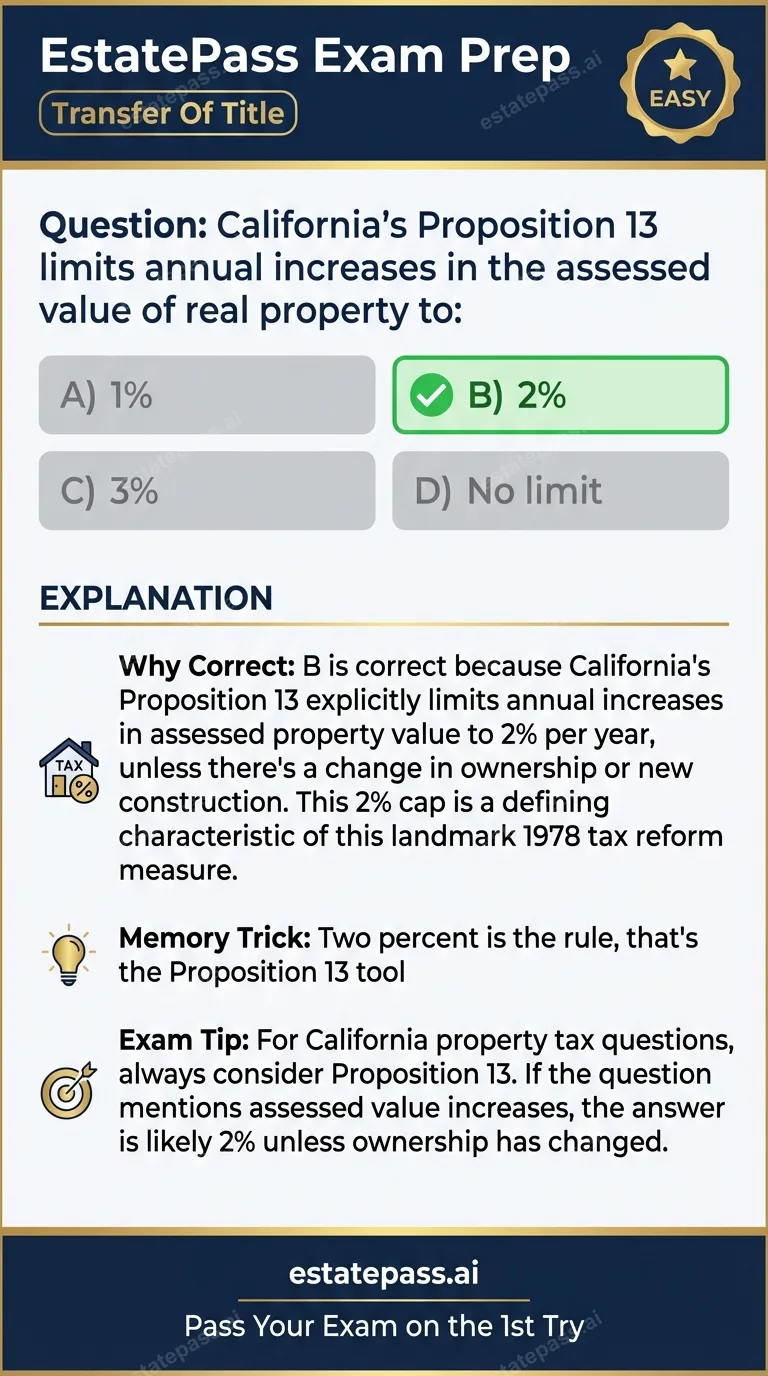 EstatePass Exam Prep

Transfer Of Title

EASY

estatepass.ai

Question: California's Proposition 13 limits annual increases in the assessed value of real property to:

A) 1%

B) 2%

C) 3%

D) No limit

EXPLANATION

TAX %

Why Correct: B is correct because California's Proposition 13 explicitly limits annual increases in assessed property value to 2% per year, unless there's a change in ownership or new construction. This 2% cap is a defining characteristic of this landmark 1978 tax reform measure.

Memory Trick: Two percent is the rule, that's the Proposition 13 tool

Exam Tip: For California property tax questions, always consider Proposition 13. If the question mentions assessed value increases, the answer is likely 2% unless ownership has changed.

estatepass.ai

Pass Your Exam on the 1st Try