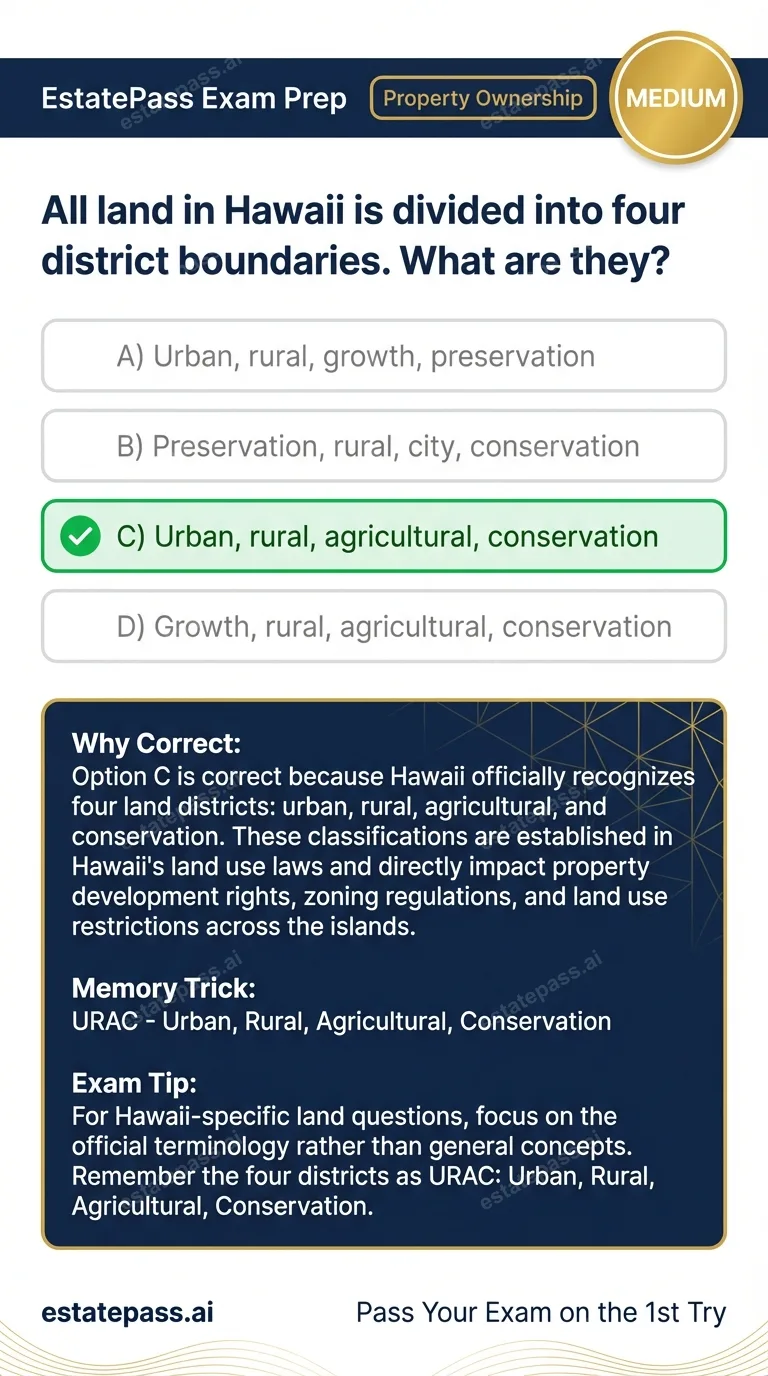 EstatePass Exam Prep Property Ownership MEDIUM

estatepass.ai

All land in Hawaii is divided into four district boundaries. What are they?

A) Urban, rural, growth, preservation

B) Preservation, rural, city, conservation

C) Urban, rural, agricultural, conservation

D) Growth, rural, agricultural, conservation

Why Correct:
Option C is correct because Hawaii officially recognizes four land districts: urban, rural, agricultural, and conservation. These classifications are established in Hawaii's land use laws and directly impact property development rights, zoning regulations, and land use restrictions across the islands.

Memory Trick:
URAC - Urban, Rural, Agricultural, Conservation

Exam Tip:
For Hawaii-specific land questions, focus on the official terminology rather than general concepts. Remember the four districts as URAC: Urban, Rural, Agricultural, Conservation.

estatepass.ai Pass Your Exam on the 1st Try