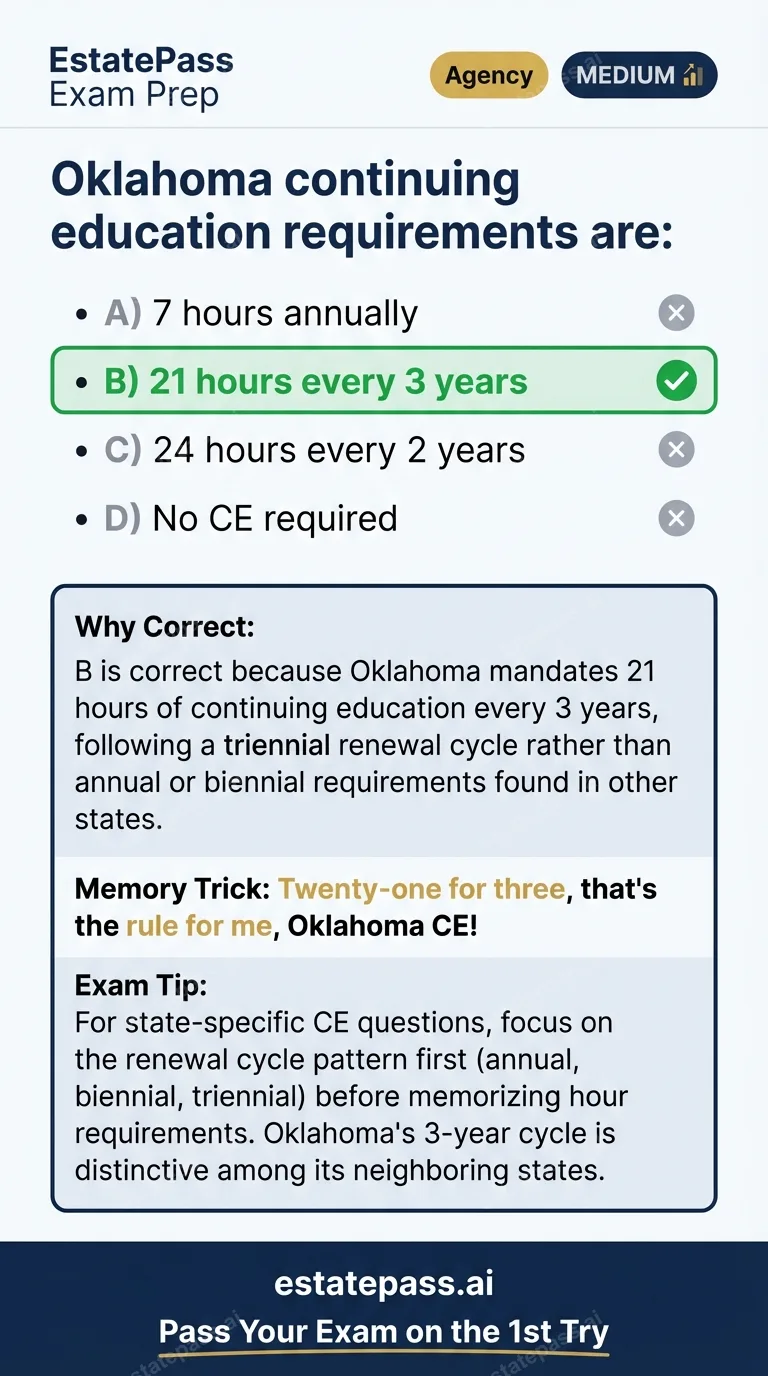 EstatePass
Exam Prep

Agency

MEDIUM

Oklahoma continuing education requirements are:

• A) 7 hours annually
• B) 21 hours every 3 years
• C) 24 hours every 2 years
• D) No CE required

Why Correct:
B is correct because Oklahoma mandates 21 hours of continuing education every 3 years, following a triennial renewal cycle rather than annual or biennial requirements found in other states.

Memory Trick: Twenty-one for three, that's the rule for me, Oklahoma CE!

Exam Tip:
For state-specific CE questions, focus on the renewal cycle pattern first (annual, biennial, triennial) before memorizing hour requirements. Oklahoma's 3-year cycle is distinctive among its neighboring states.

estatepass.ai
Pass Your Exam on the 1st Try