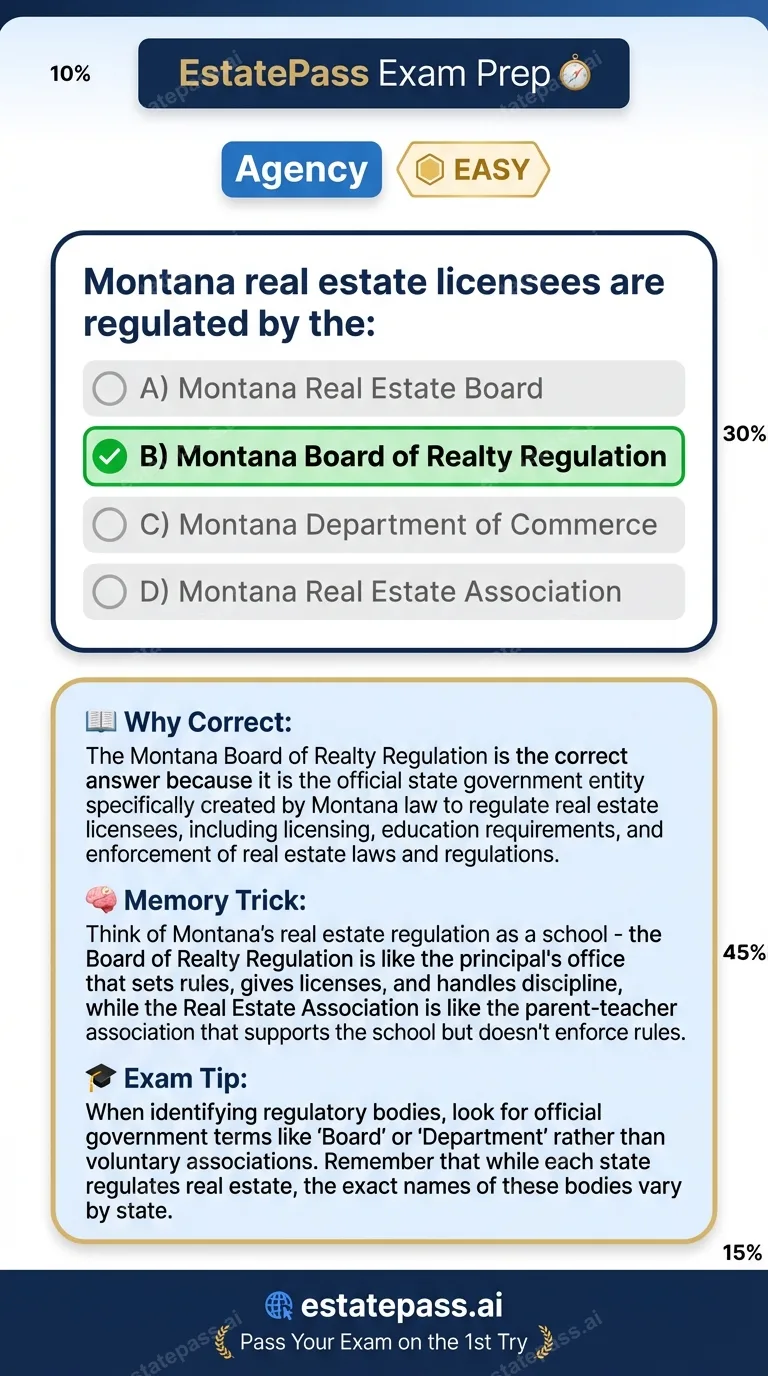 10%

EstatePass Exam Prep

Agency

EASY

Montana real estate licensees are regulated by the:

A) Montana Real Estate Board

B) Montana Board of Realty Regulation

C) Montana Department of Commerce

D) Montana Real Estate Association

30%

Why Correct:

The Montana Board of Realty Regulation is the correct answer because it is the official state government entity specifically created by Montana law to regulate real estate licensees, including licensing, education requirements, and enforcement of real estate laws and regulations.

Memory Trick:

Think of Montana's real estate regulation as a school - the Board of Realty Regulation is like the principal's office that sets rules, gives licenses, and handles discipline, while the Real Estate Association is like the parent-teacher association that supports the school but doesn't enforce rules.

45%

Exam Tip:

When identifying regulatory bodies, look for official government terms like 'Board' or 'Department' rather than voluntary associations. Remember that while each state regulates real estate, the exact names of these bodies vary by state.

15%

estatepass.ai

Pass Your Exam on the 1st Try