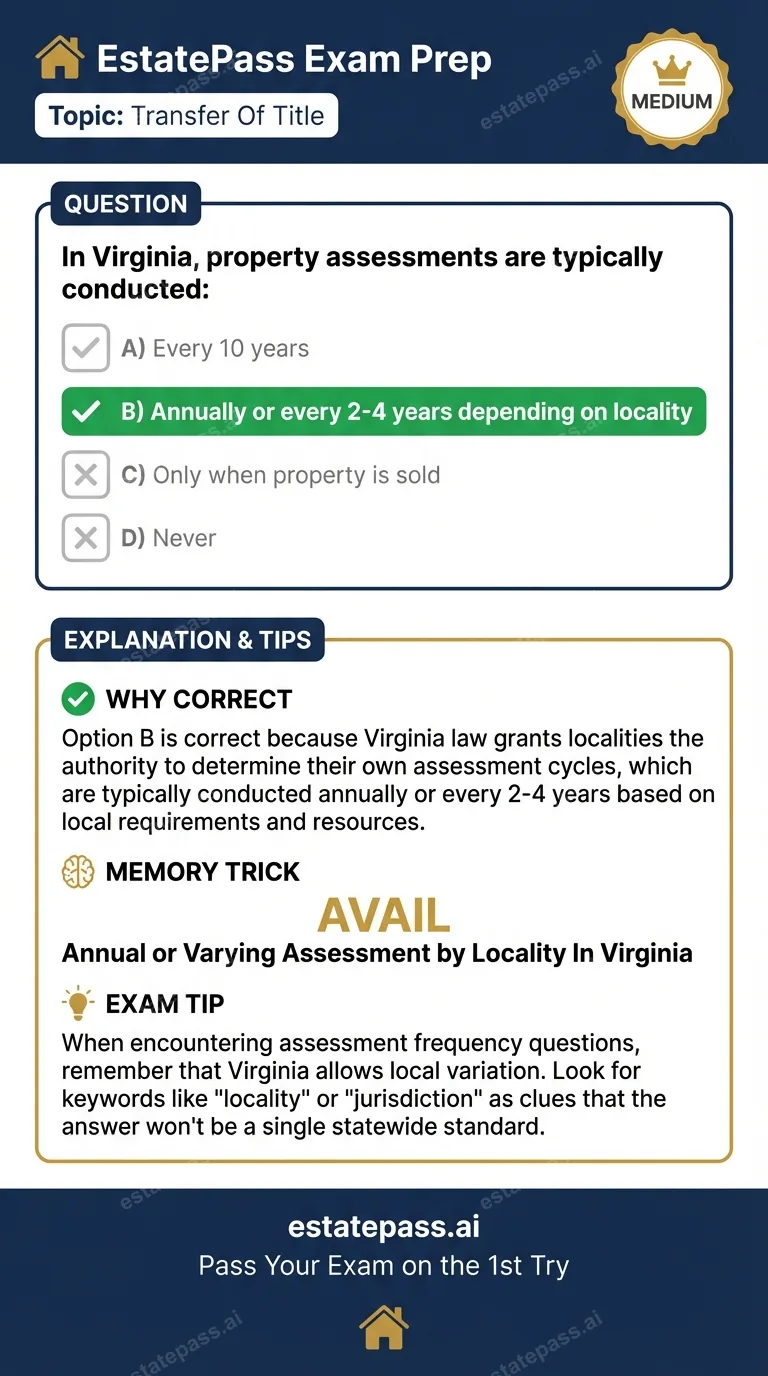 EstatePass Exam Prep

Topic: Transfer Of Title

MEDIUM

estatepass.ai

QUESTION

In Virginia, property assessments are typically conducted:

A) Every 10 years

B) Annually or every 2-4 years depending on locality

C) Only when property is sold

D) Never

EXPLANATION & TIPS

WHY CORRECT

Option B is correct because Virginia law grants localities the authority to determine their own assessment cycles, which are typically conducted annually or every 2-4 years based on local requirements and resources.

MEMORY TRICK

AVAIL

Annual or Varying Assessment by Locality In Virginia

EXAM TIP

When encountering assessment frequency questions, remember that Virginia allows local variation. Look for keywords like "locality" or "jurisdiction" as clues that the answer won't be a single statewide standard.

estatepass.ai

Pass Your Exam on the 1st Try