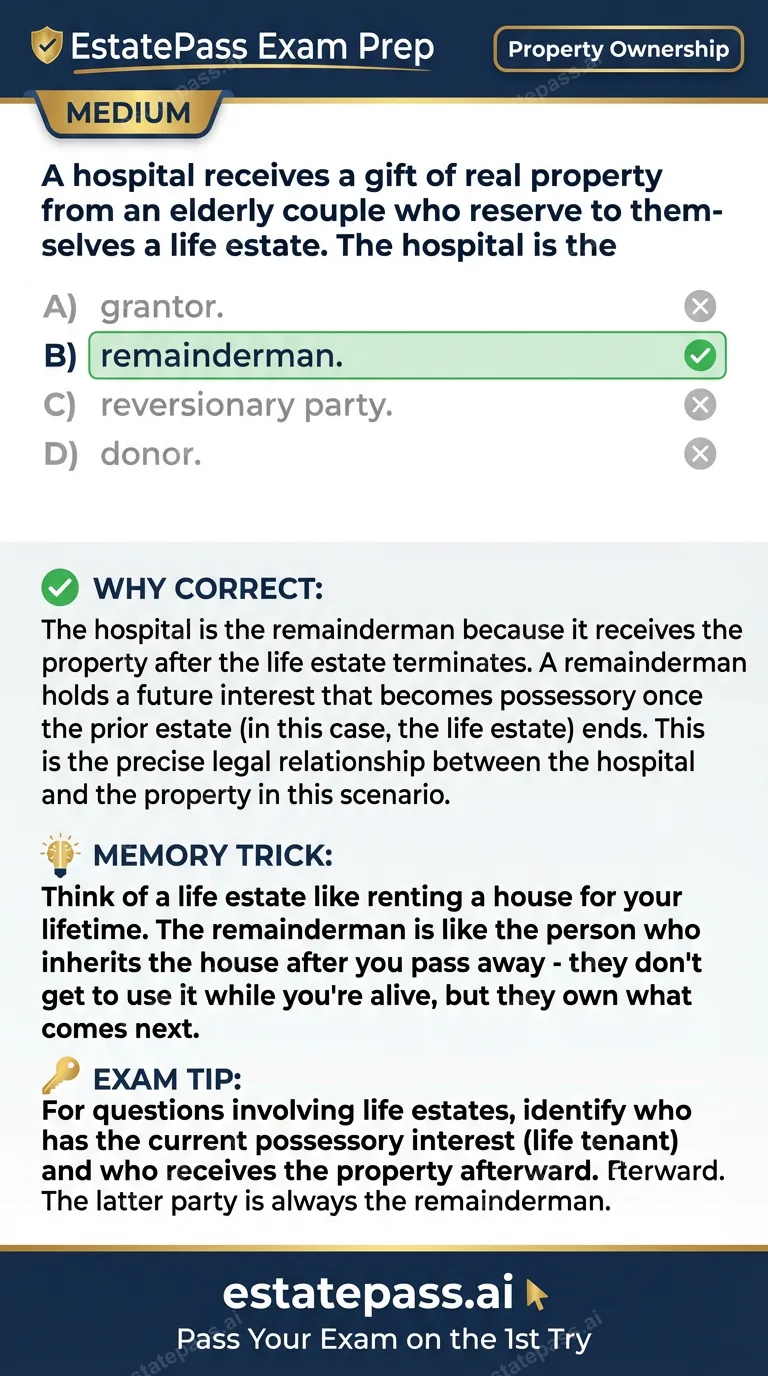 EstatePass Exam Prep

Property Ownership

MEDIUM

A hospital receives a gift of real property from an elderly couple who reserve to themselves a life estate. The hospital is the

A) grantor.
B) remainderman.
C) reversionary party.
D) donor.

WHY CORRECT:
The hospital is the remainderman because it receives the property after the life estate terminates. A remainderman holds a future interest that becomes possessory once the prior estate (in this case, the life estate) ends. This is the precise legal relationship between the hospital and the property in this scenario.

MEMORY TRICK:
Think of a life estate like renting a house for your lifetime. The remainderman is like the person who inherits the house after you pass away - they don't get to use it while you're alive, but they own what comes next.

EXAM TIP:
For questions involving life estates, identify who has the current possessory interest (life tenant) and who receives the property afterward. fterward. The latter party is always the remainderman.

estatepass.ai
Pass Your Exam on the 1st Try