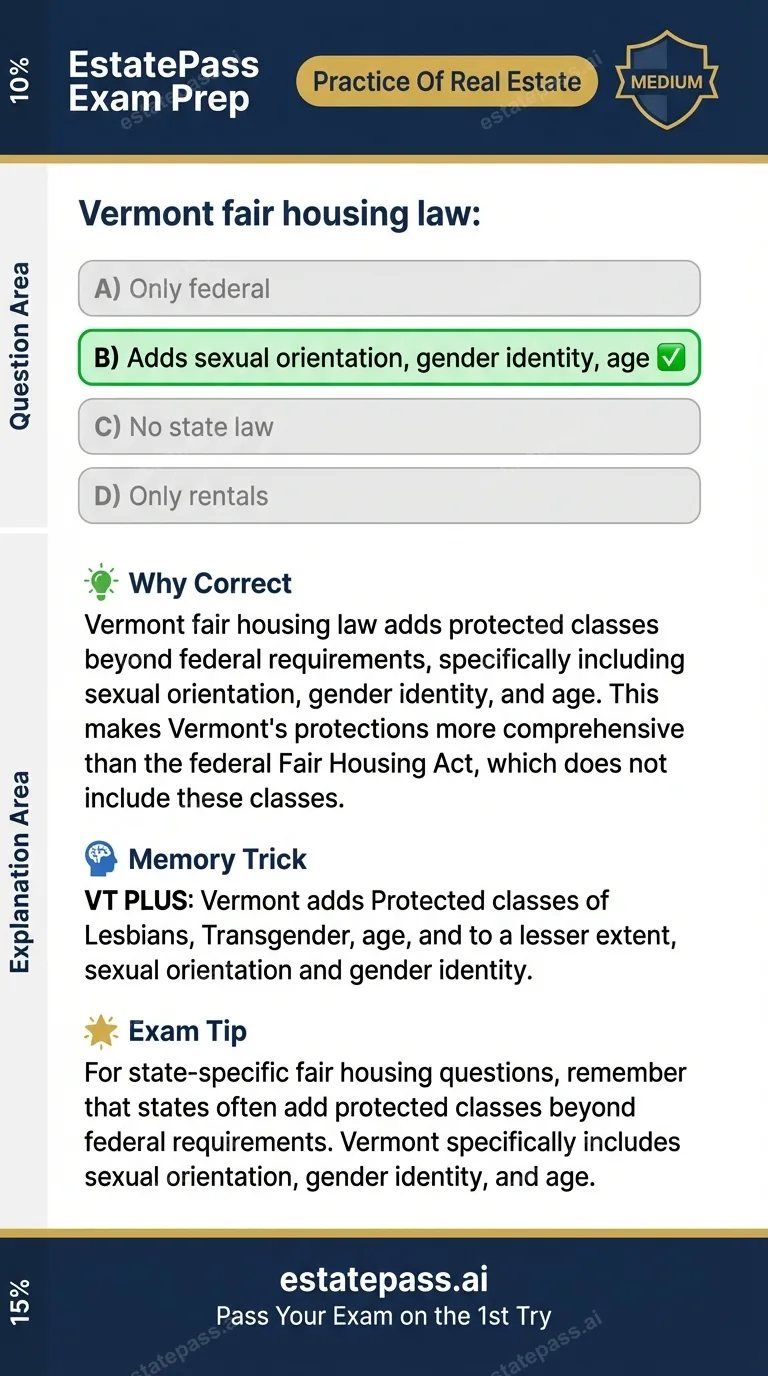 10%

EstatePass Exam Prep

Practice Of Real Estate

MEDIUM

Question Area

Vermont fair housing law:

A) Only federal

B) Adds sexual orientation, gender identity, age ✅

C) No state law

D) Only rentals

Explanation Area

Why Correct

Vermont fair housing law adds protected classes beyond federal requirements, specifically including sexual orientation, gender identity, and age. This makes Vermont's protections more comprehensive than the federal Fair Housing Act, which does not include these classes.

Memory Trick

VT PLUS: Vermont adds Protected classes of Lesbians, Transgender, age, and to a lesser extent, sexual orientation and gender identity.

Exam Tip

For state-specific fair housing questions, remember that states often add protected classes beyond federal requirements. Vermont specifically includes sexual orientation, gender identity, and age.

15%

estatepass.ai

Pass Your Exam on the 1st Try

estatepass.ai