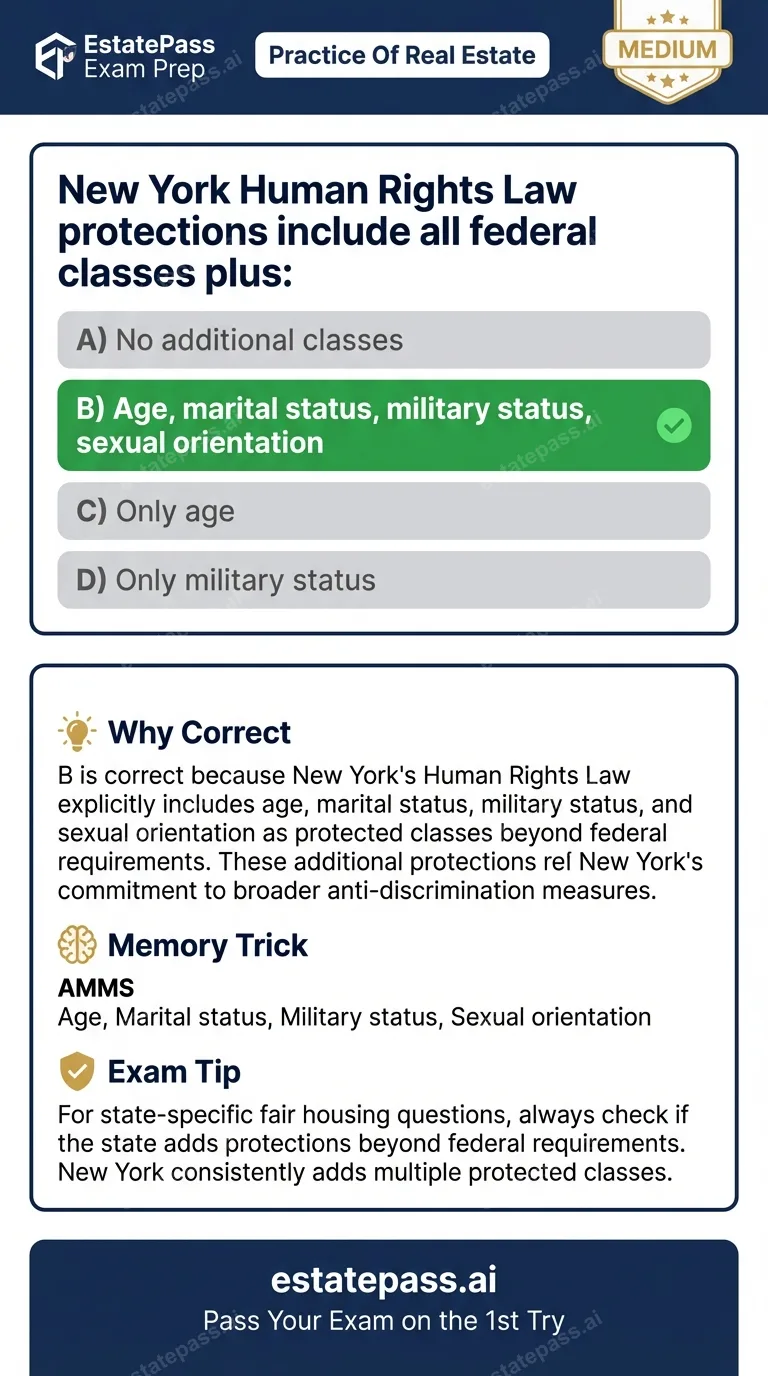 EstatePass Exam Prep

Practice Of Real Estate

MEDIUM

New York Human Rights Law protections include all federal classes plus:

A) No additional classes

B) Age, marital status, military status, sexual orientation

C) Only age

D) Only military status

Why Correct

B is correct because New York's Human Rights Law explicitly includes age, marital status, military status, and sexual orientation as protected classes beyond federal requirements. These additional protections rel New York's commitment to broader anti-discrimination measures.

Memory Trick

AMMS
Age, Marital status, Military status, Sexual orientation

Exam Tip

For state-specific fair housing questions, always check if the state adds protections beyond federal requirements. New York consistently adds multiple protected classes.

estatepass.ai
Pass Your Exam on the 1st Try