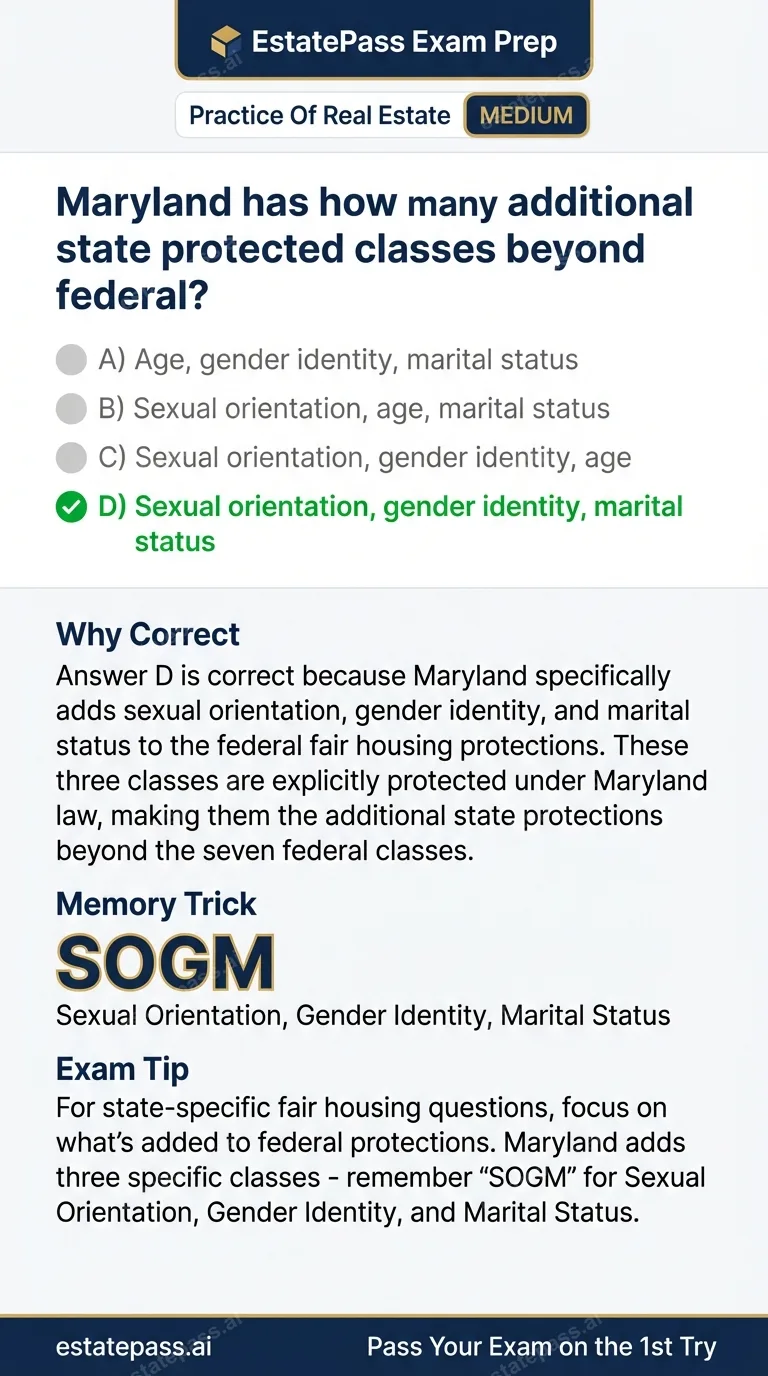 EstatePass Exam Prep

Practice Of Real Estate MEDIUM

Maryland has how many additional state protected classes beyond federal?

A) Age, gender identity, marital status

B) Sexual orientation, age, marital status

C) Sexual orientation, gender identity, age

D) Sexual orientation, gender identity, marital status

Why Correct

Answer D is correct because Maryland specifically adds sexual orientation, gender identity, and marital status to the federal fair housing protections. These three classes are explicitly protected under Maryland law, making them the additional state protections beyond the seven federal classes.

Memory Trick

SOGM

Sexual Orientation, Gender Identity, Marital Status

Exam Tip

For state-specific fair housing questions, focus on what's added to federal protections. Maryland adds three specific classes - remember "SOGM" for Sexual Orientation, Gender Identity, and Marital Status.

estatepass.ai

Pass Your Exam on the 1st Try