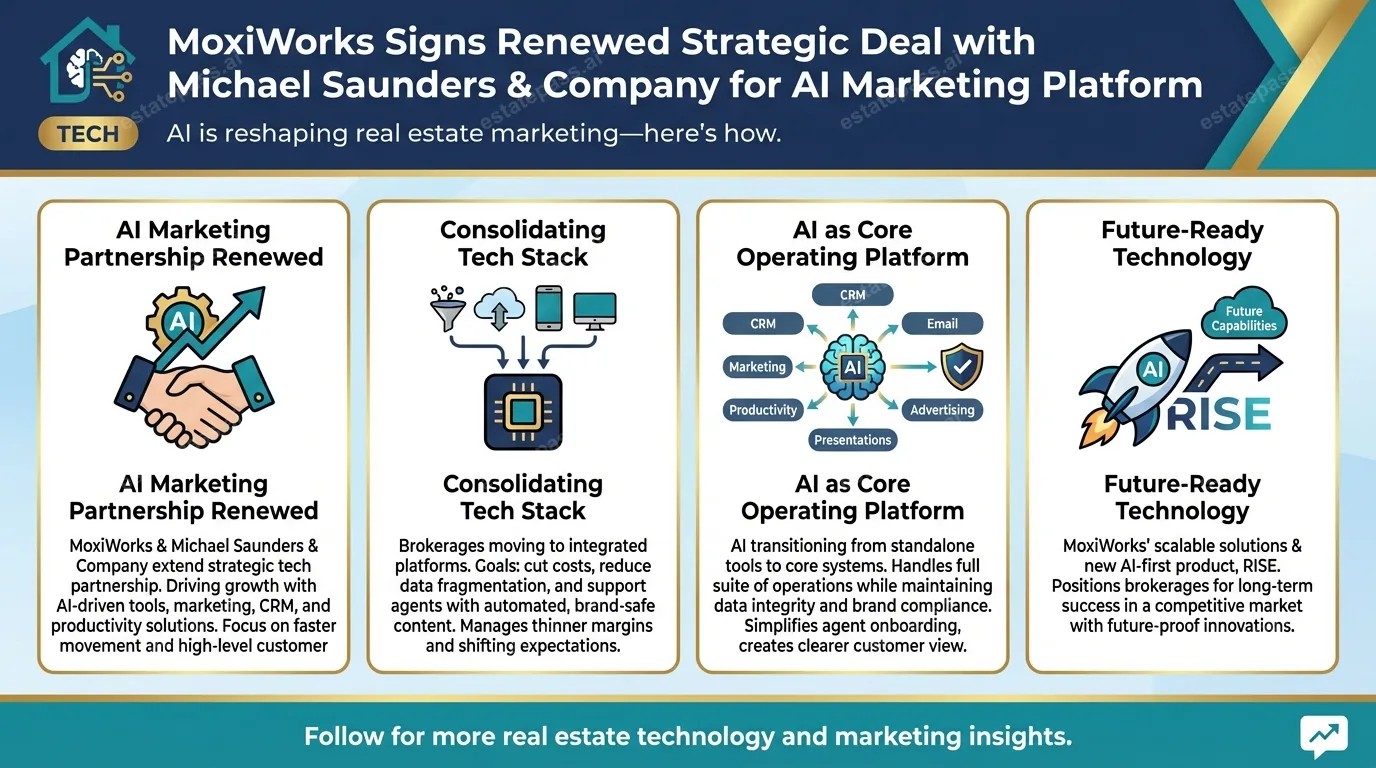 MoxiWorks Signs Renewed Strategic Deal with Michael Saunders & Company for AI Marketing Platform

TECH

AI is reshaping real estate marketing—here's how.

estatepass.ai

AI Marketing Partnership Renewed

AI

AI Marketing Partnership Renewed

MoxiWorks & Michael Saunders & Company extend strategic tech partnership. Driving growth with AI-driven tools, marketing, CRM, and productivity solutions. Focus on faster movement and high-level customer

Consolidating Tech Stack

Consolidating Tech Stack

Brokerages moving to integrated platforms. Goals: cut costs, reduce data fragmentation, and support agents with automated, brand-safe content. Manages thinner margins and shifting expectations.

AI as Core Operating Platform

CRM

CRM

Email

Marketing

AI

Productivity

Advertising

Presentations

AI as Core Operating Platform

AI transitioning from standalone tools to core systems. Handles full suite of operations while maintaining data integrity and brand compliance. Simplifies agent onboarding, creates clearer customer view.

Future-Ready Technology

Future Capabilities

AI

RISE

Future-Ready Technology

MoxiWorks' scalable solutions & new AI-first product, RISE. Positions brokerages for long-term success in a competitive market with future-proof innovations.

Follow for more real estate technology and marketing insights.